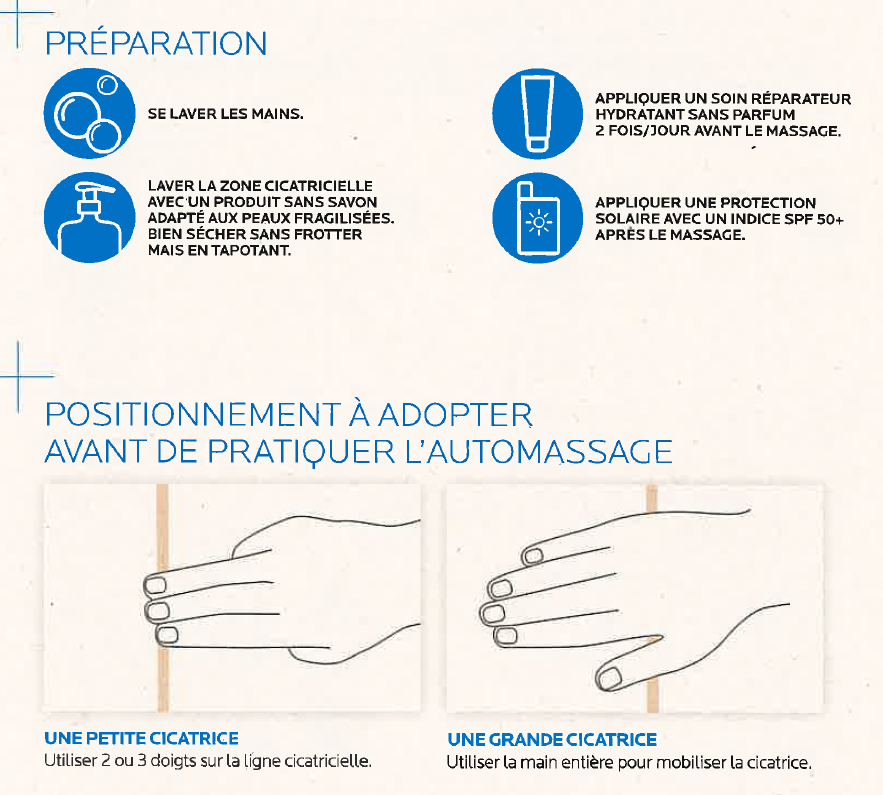 PRÉPARATION

SE LAVER LES MAINS.

LAVER LA ZONE CICATRICIELLE AVEC UN PRODUIT SANS SAVON ADAPTÉ AUX PEAUX FRAGILISÉES. BIEN SÉCHER SANS FROTTER MAIS EN TAPOTANT.

APPLIQUER UN SOIN RÉPARATEUR HYDRATANT SANS PARFUM 2 FOIS/JOUR AVANT LE MASSAGE.

APPLIQUER UNE PROTECTION SOLAIRE AVEC UN INDICE SPF 50+ APRÈS LE MASSAGE.

POSITIONNEMENT À ADOPTER AVANT DE PRATIQUER L'AUTOMASSAGE

UNE PETITE CICATRICE
Utiliser 2 ou 3 doigts sur la ligne cicatricielle.

UNE GRANDE CICATRICE
Utiliser la main entière pour mobiliser la cicatrice.